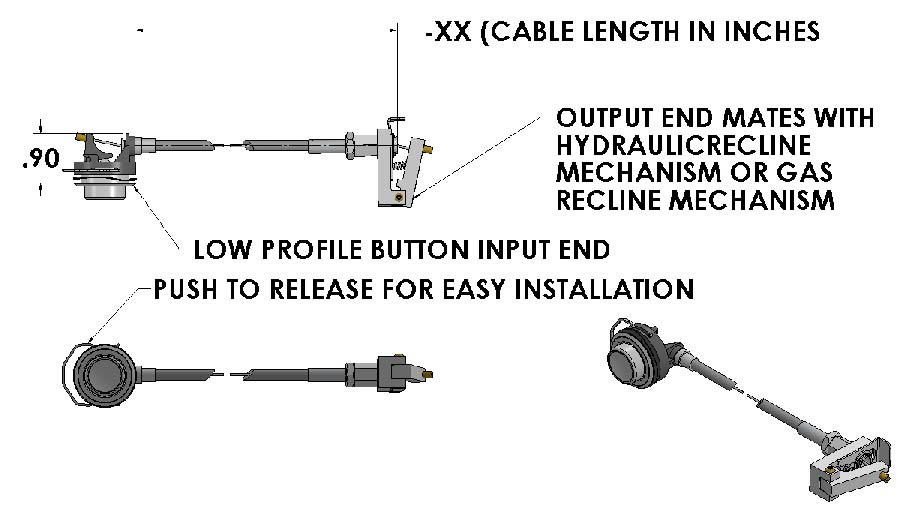 -XX (CABLE LENGTH IN INCHES

.90

OUTPUT END MATES WITH HYDRAULICRECLINE MECHANISM OR GAS RECLINE MECHANISM

LOW PROFILE BUTTON INPUT END

PUSH TO RELEASE FOR EASY INSTALLATION